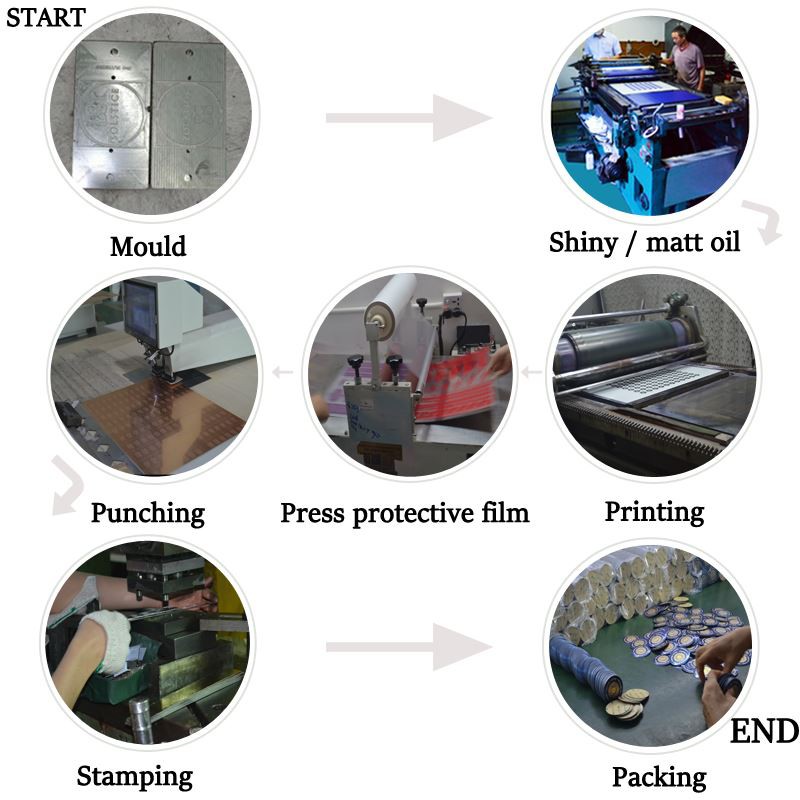 START

Mould

Shiny / matt oil

Printing

Press protective film

Punching

Stamping

Packing

END